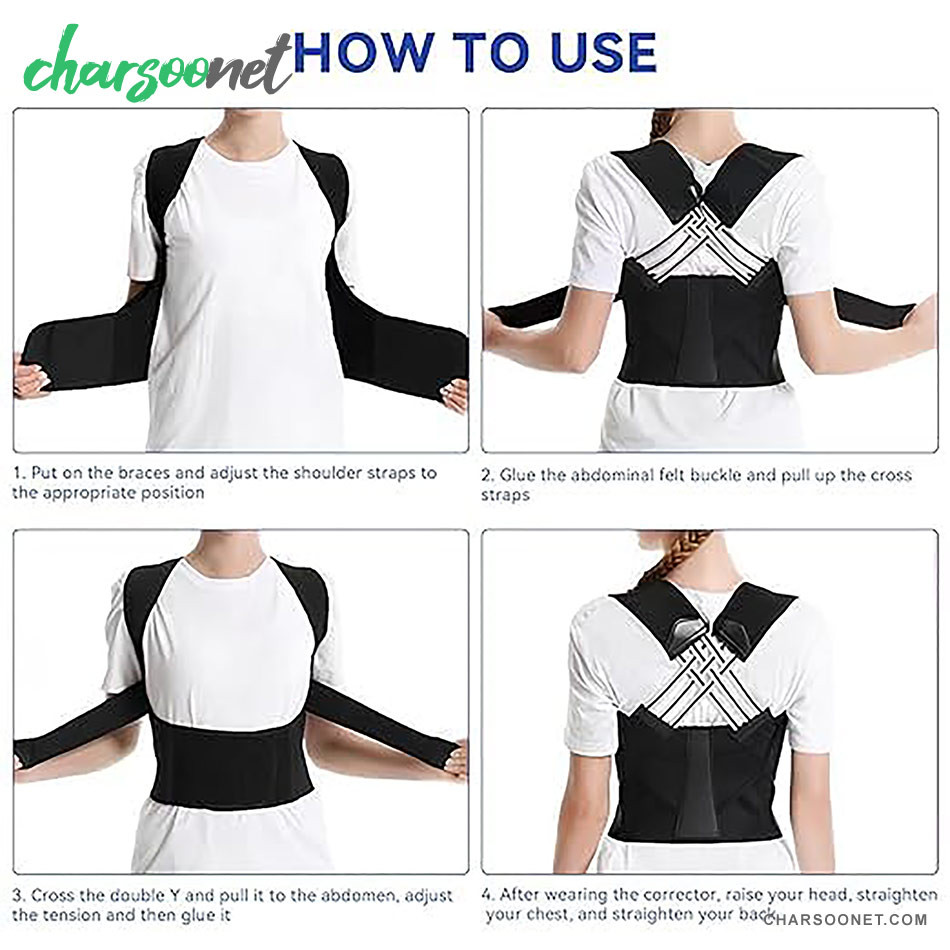 charsoonet HOW TO USE

1. Put on the braces and adjust the shoulder straps to the appropriate position

2. Glue the abdominal felt buckle and pull up the cross straps

3. Cross the double Y and pull it to the abdomen, adjust the tension and then glue it

4. After wearing the corrector, raise your head, straighten your chest, and straighten your back

CHARSOONET.COM